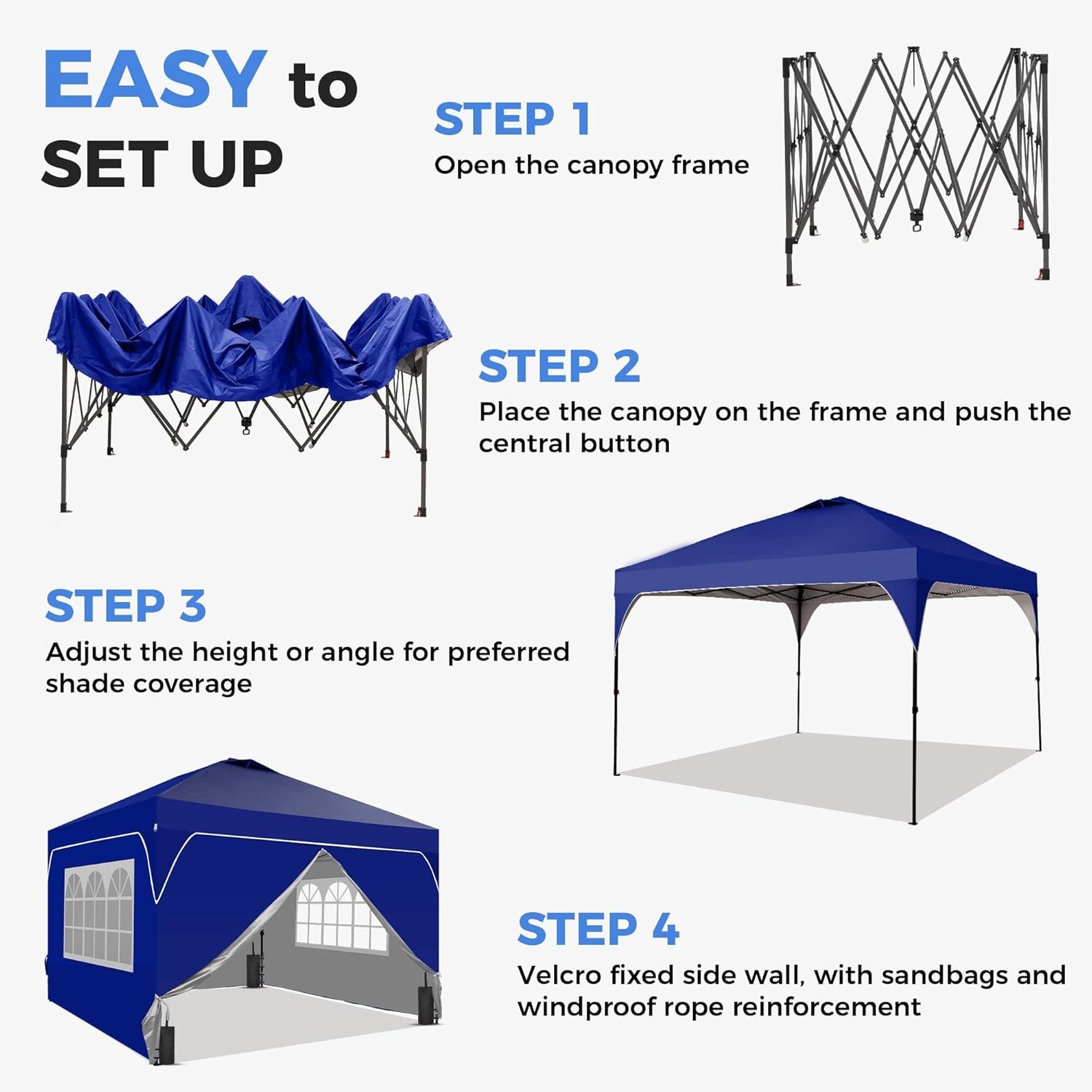 EASY to SET UP

STEP 1
Open the canopy frame

STEP 2
Place the canopy on the frame and push the central button

STEP 3
Adjust the height or angle for preferred shade coverage

STEP 4
Velcro fixed side wall, with sandbags and windproof rope reinforcement