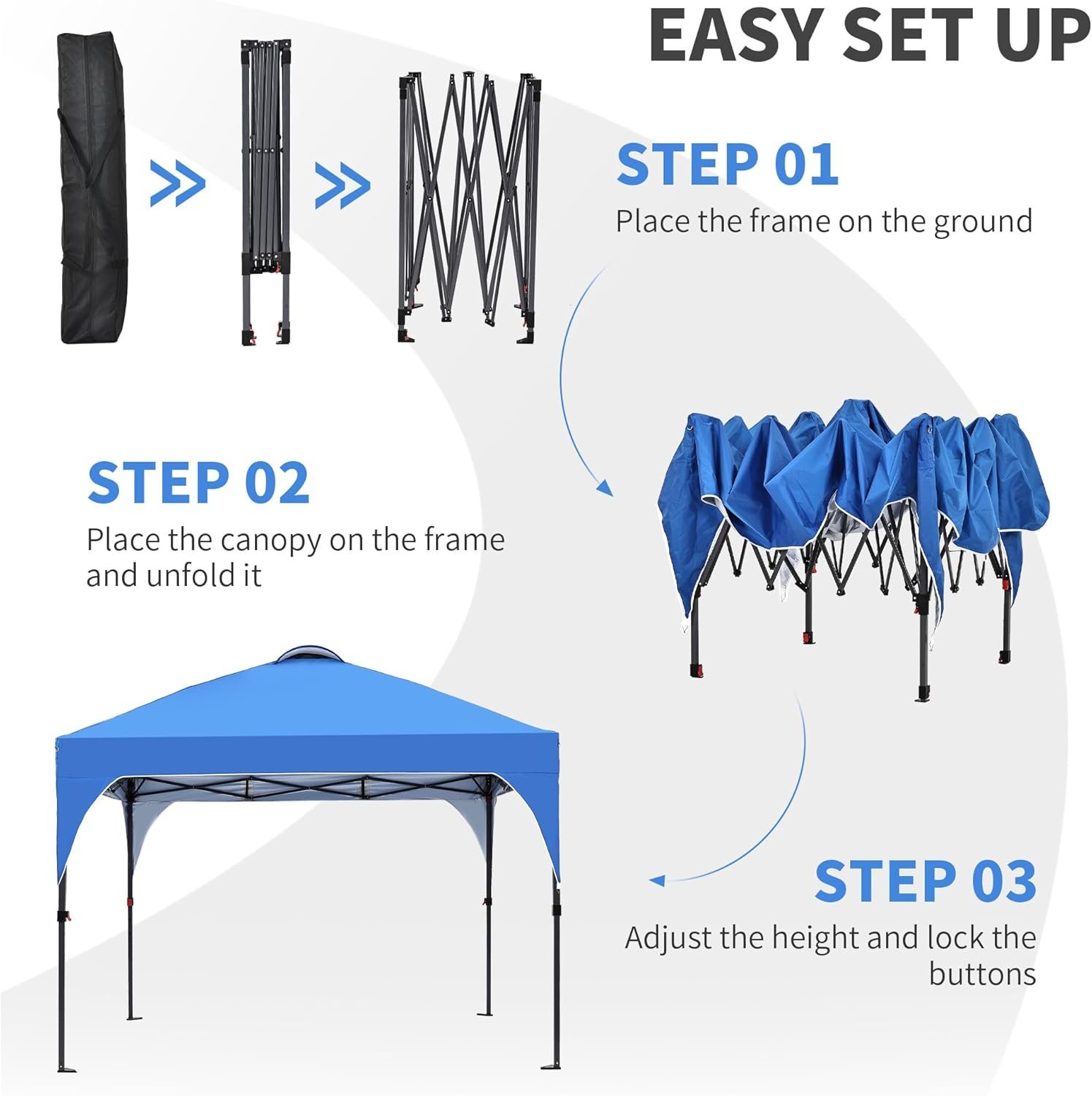 EASY SET UP

STEP 01
Place the frame on the ground

STEP 02
Place the canopy on the frame and unfold it

STEP 03
Adjust the height and lock the buttons